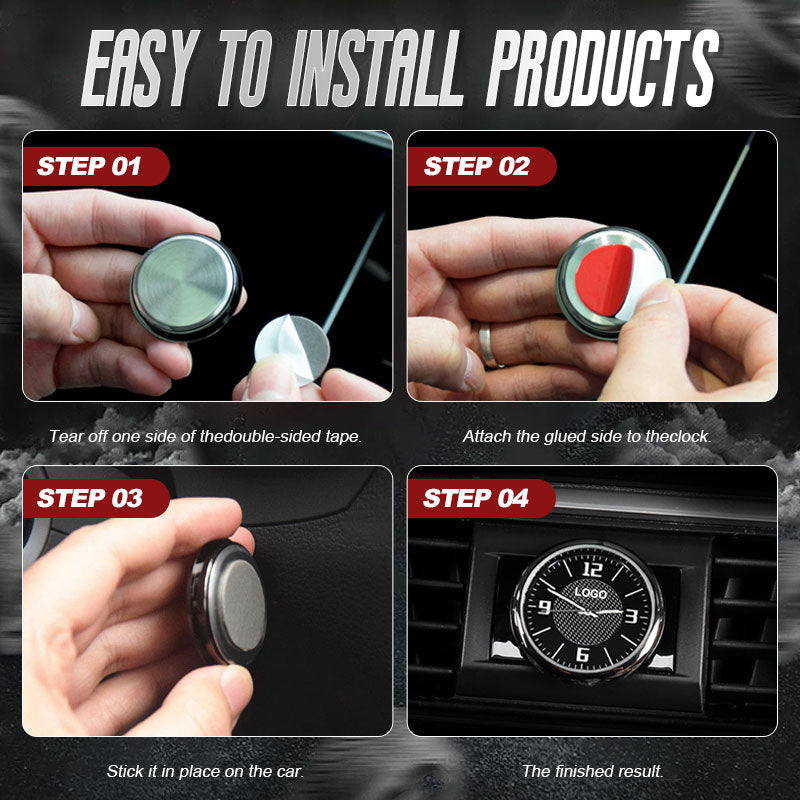 EASY TO INSTALL PRODUCTS

STEP 01

Tear off one side of thedouble-sided tape.

STEP 02

Attach the glued side to theclock.

STEP 03

Stick it in place on the car.

STEP 04

12
LOGO
9
3
6

The finished result.